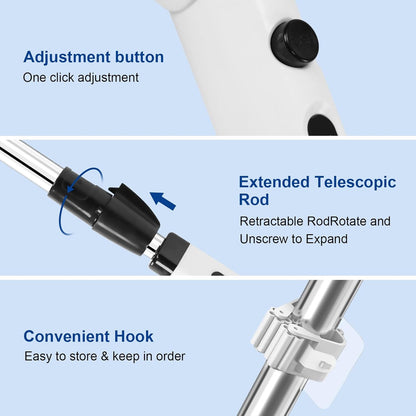 Adjustment button
One click adjustment

Extended Telescopic Rod
Retractable RodRotate and Unscrew to Expand

Convenient Hook
Easy to store & keep in order